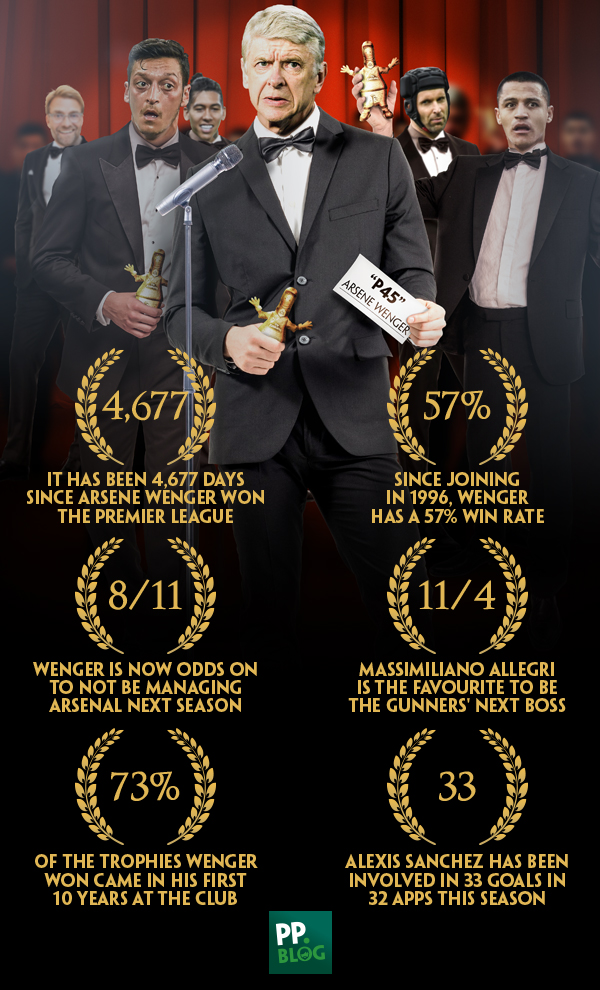 "P45"
ARSENE WENGER

4,677
IT HAS BEEN 4,677 DAYS SINCE ARSENE WENGER WON THE PREMIER LEAGUE

57%
SINCE JOINING IN 1996, WENGER HAS A 57% WIN RATE

8/11
WENGER IS NOW ODDS ON TO NOT BE MANAGING ARSENAL NEXT SEASON

11/4
MASSIMILIANO ALLEGRI IS THE FAVOURITE TO BE THE GUNNERS' NEXT BOSS

73%
OF THE TROPHIES WENGER WON CAME IN HIS FIRST 10 YEARS AT THE CLUB

33
ALEXIS SANCHEZ HAS BEEN INVOLVED IN 33 GOALS IN 32 APPS THIS SEASON

PP. BLOG