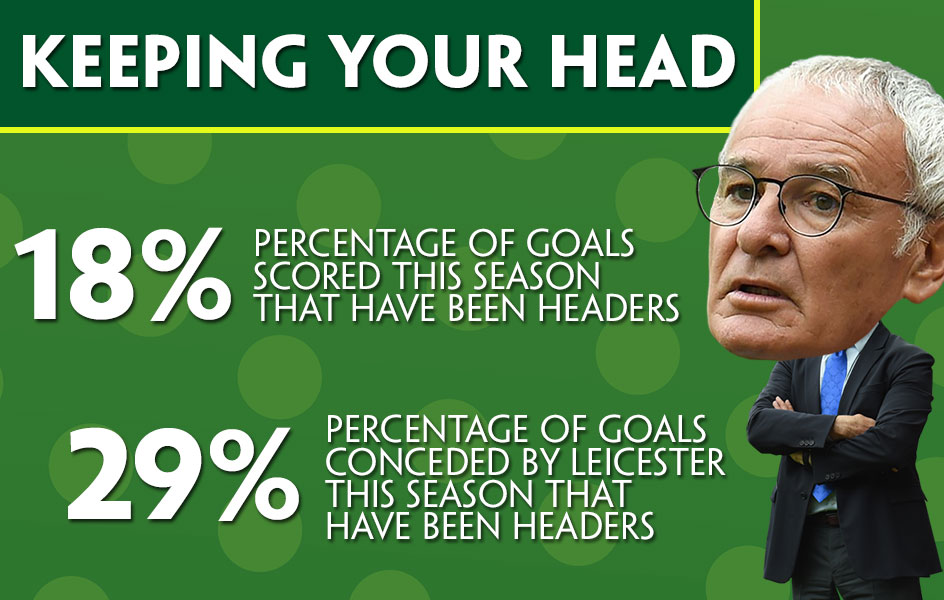 KEEPING YOUR HEAD

18% PERCENTAGE OF GOALS SCORED THIS SEASON THAT HAVE BEEN HEADERS

29% PERCENTAGE OF GOALS CONCEDED BY LEICESTER THIS SEASON THAT HAVE BEEN HEADERS