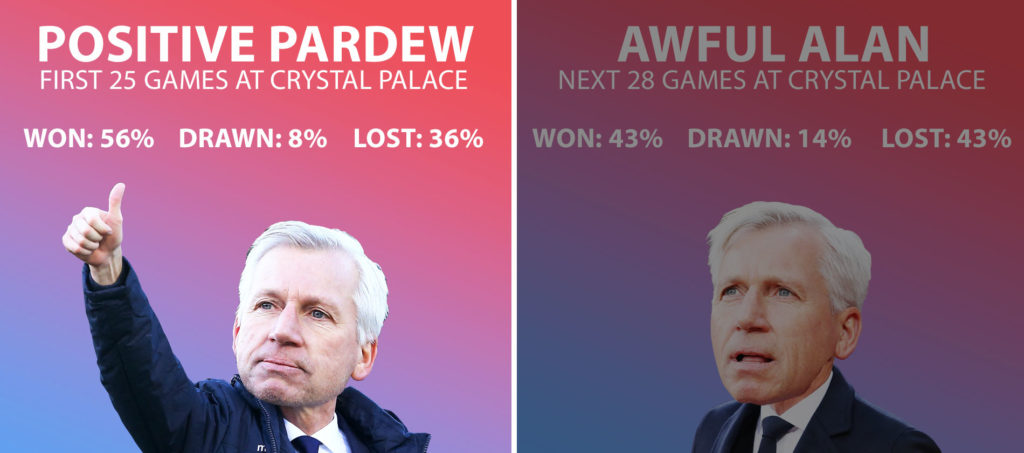 POSITIVE PARDEW
FIRST 25 GAMES AT CRYSTAL PALACE

WON: 56% DRAWN: 8% LOST: 36%

AWFUL ALAN
NEXT 28 GAMES AT CRYSTAL PALACE

WON: 43% DRAWN: 14% LOST: 43%