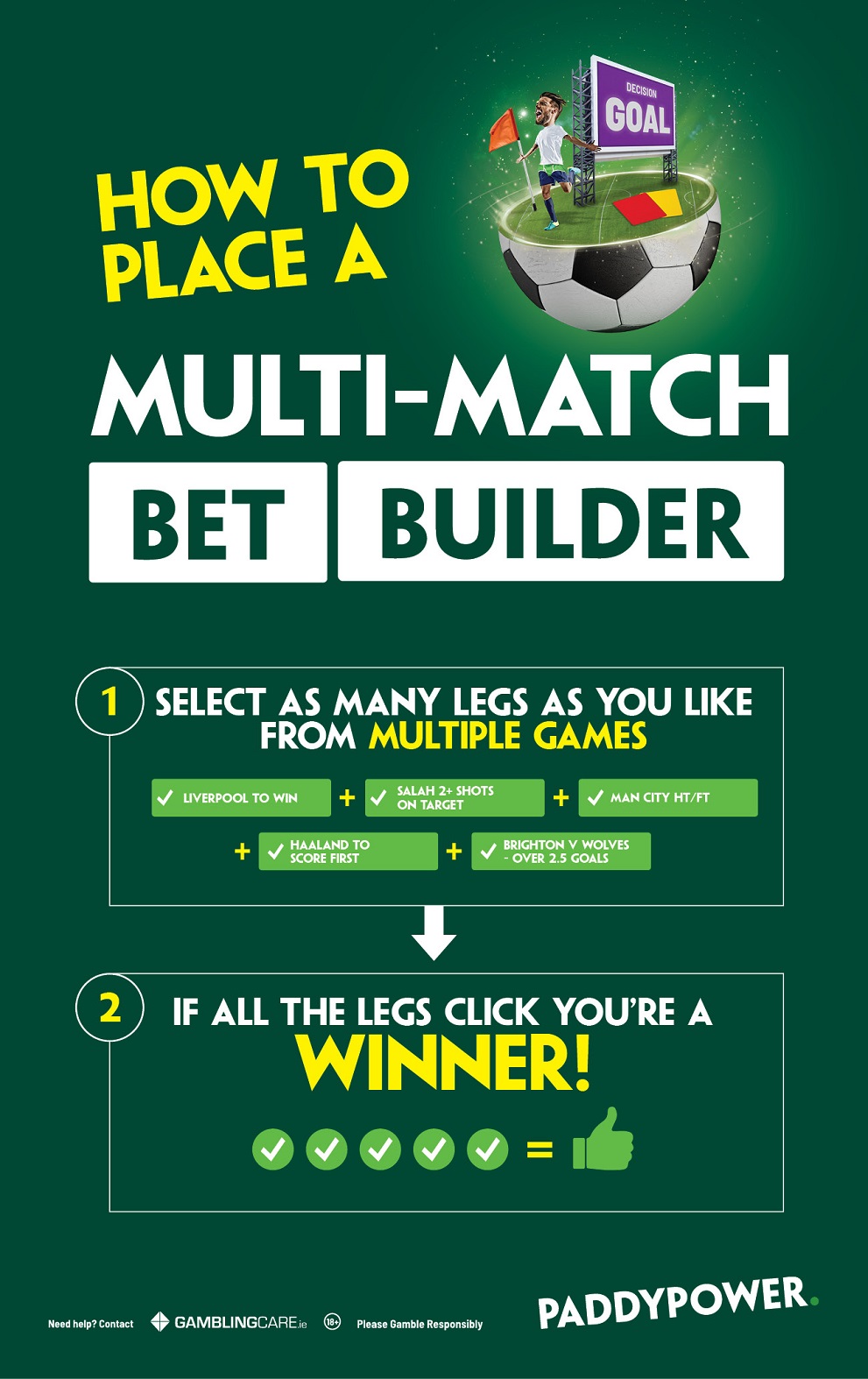 DECISION
GOAL

HOW TO PLACE A

MULTI-MATCH

BET BUILDER

1 SELECT AS MANY LEGS AS YOU LIKE FROM MULTIPLE GAMES

LIVERPOOL TO WIN + SALAH 2+ SHOTS ON TARGET + MAN CITY HT/FT

+ HAALAND TO SCORE FIRST + BRIGHTON V WOLVES - OVER 2.5 GOALS

2 IF ALL THE LEGS CLICK YOU'RE A WINNER!

=

Need help? Contact GAMBLINGCARE.ie 18+ Please Gamble Responsibly

PADDYPOWER.